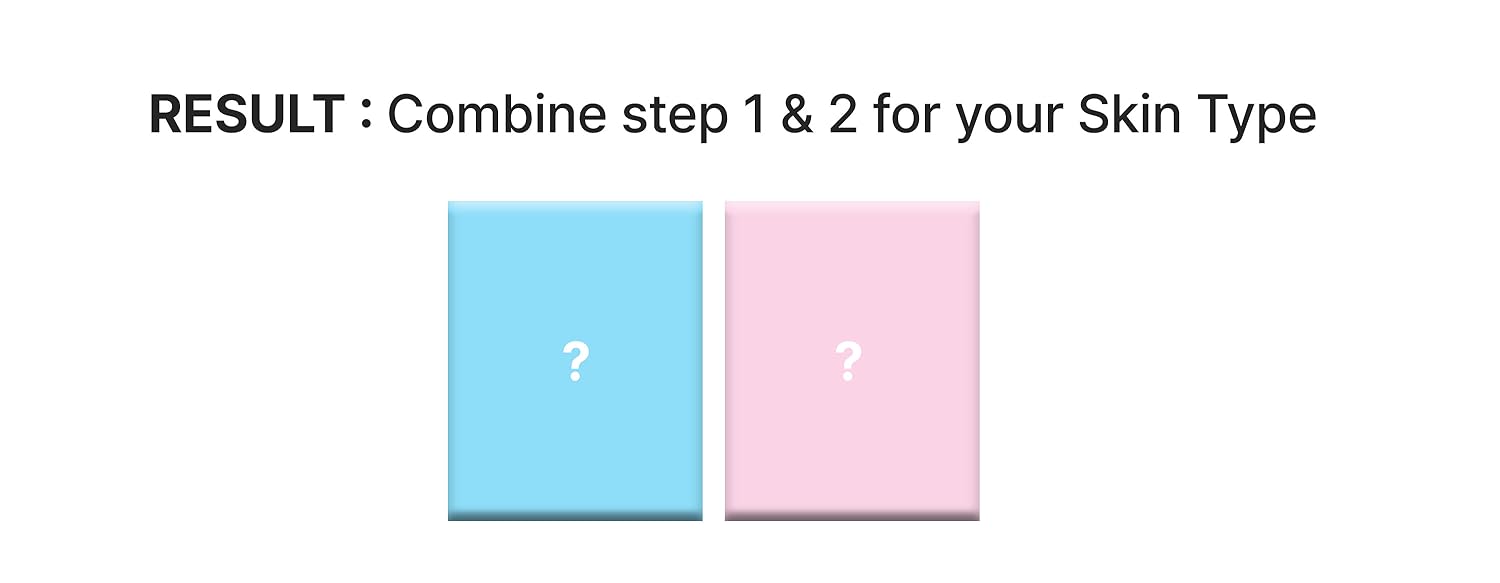 RESULT : Combine step 1 & 2 for your Skin Type

?

?